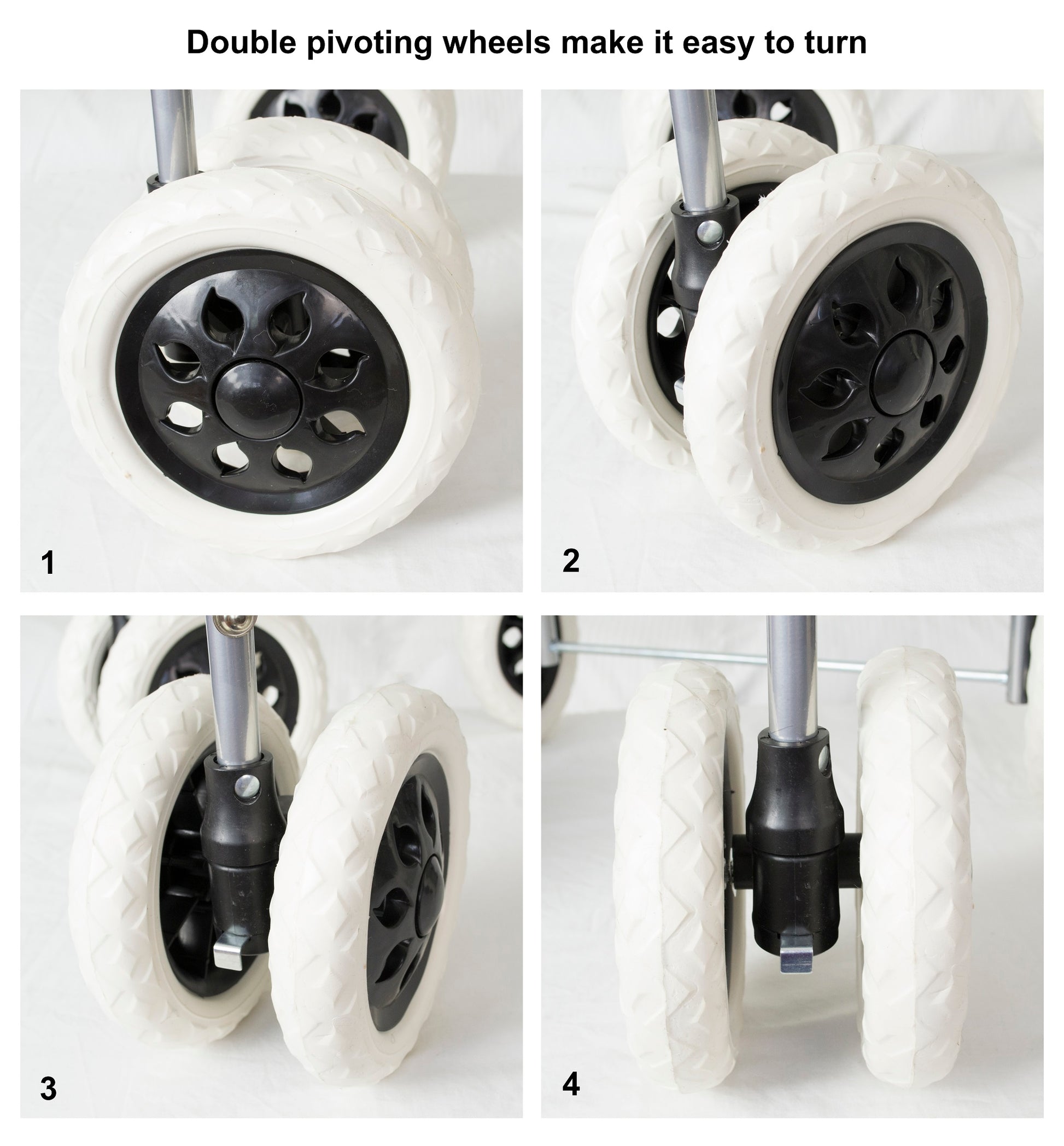 Double pivoting wheels make it easy to turn

1

2

3

4